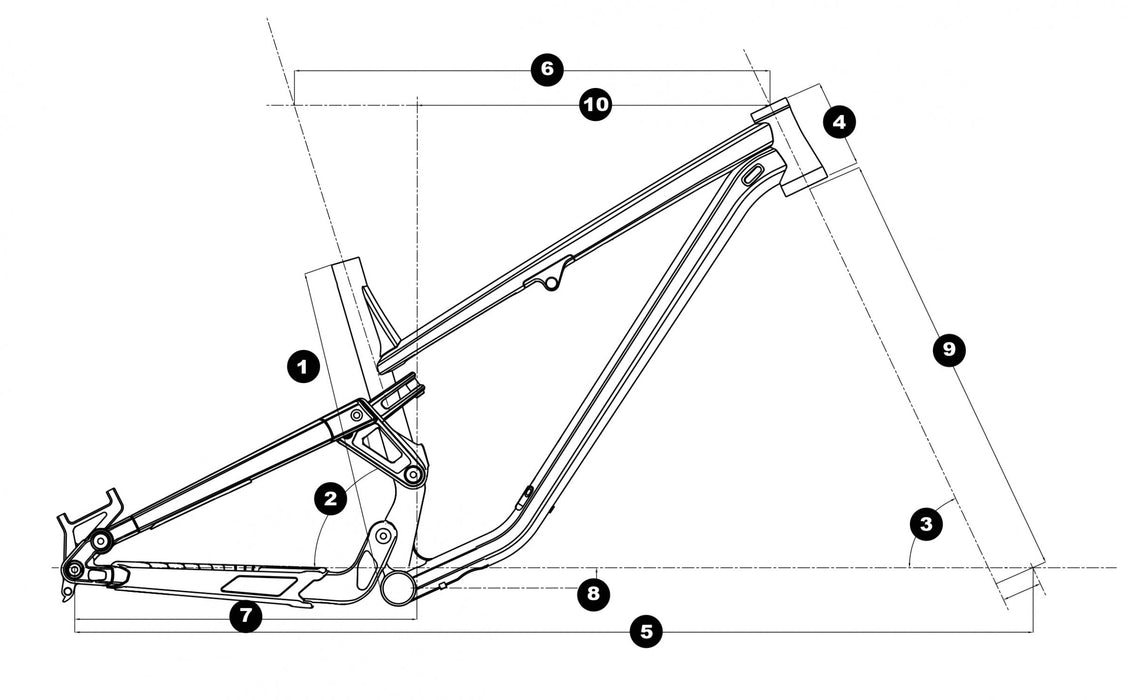 6
10
4
1
9
2
3
8
7
5