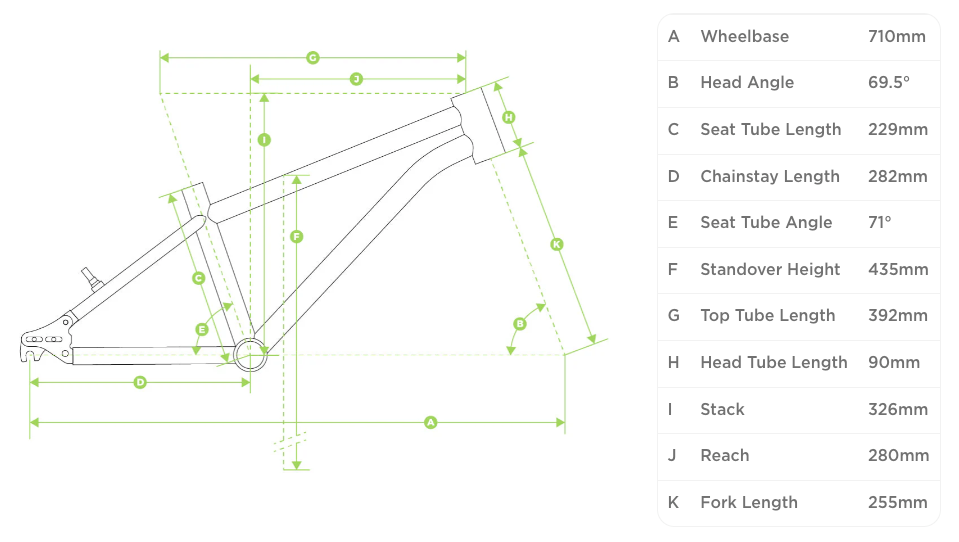 G
J
H
I
F
K
C
E
B
D
A

| A | Wheelbase | 710mm |
|---|---|---|
| B | Head Angle | 69.5° |
| C | Seat Tube Length | 229mm |
| D | Chainstay Length | 282mm |
| E | Seat Tube Angle | 71° |
| F | Standover Height | 435mm |
| G | Top Tube Length | 392mm |
| H | Head Tube Length | 90mm |
| I | Stack | 326mm |
| J | Reach | 280mm |
| K | Fork Length | 255mm |